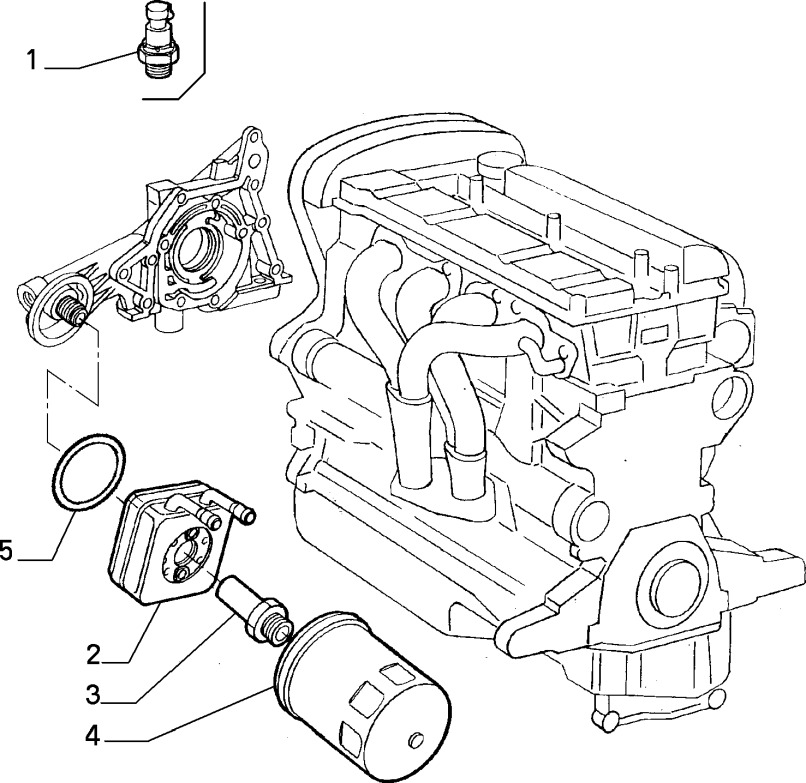 1
5
2
3
4