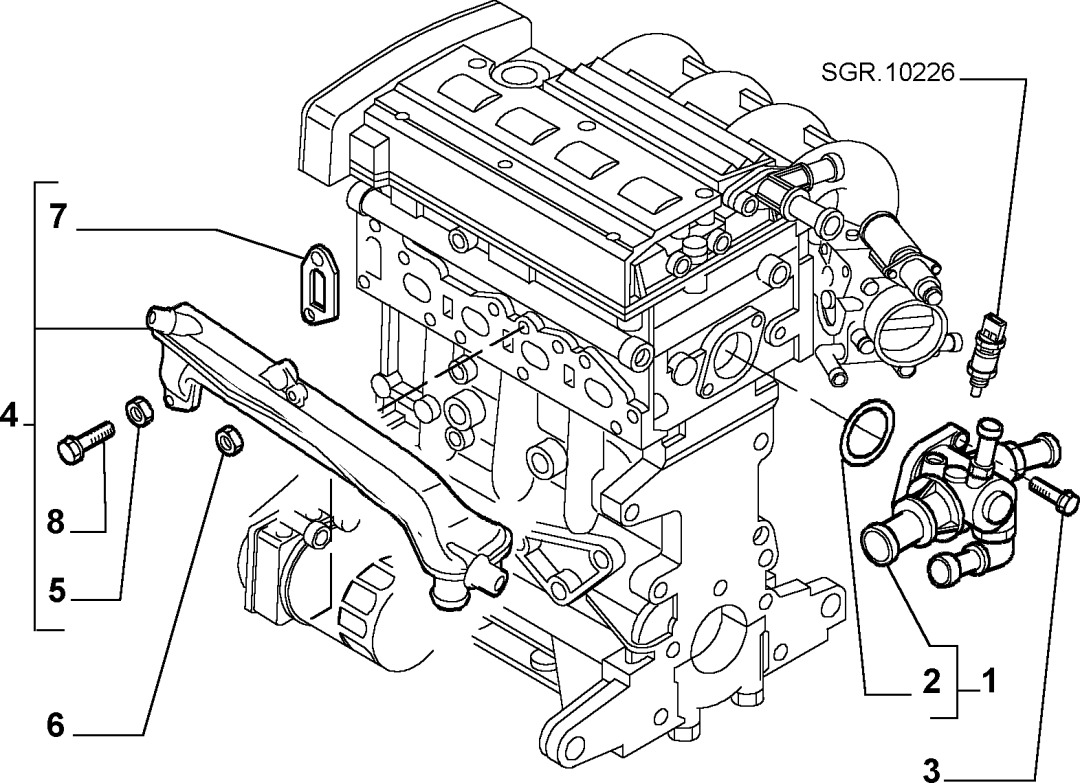 SGR.10226
7
4
8
5
6
2
1
3