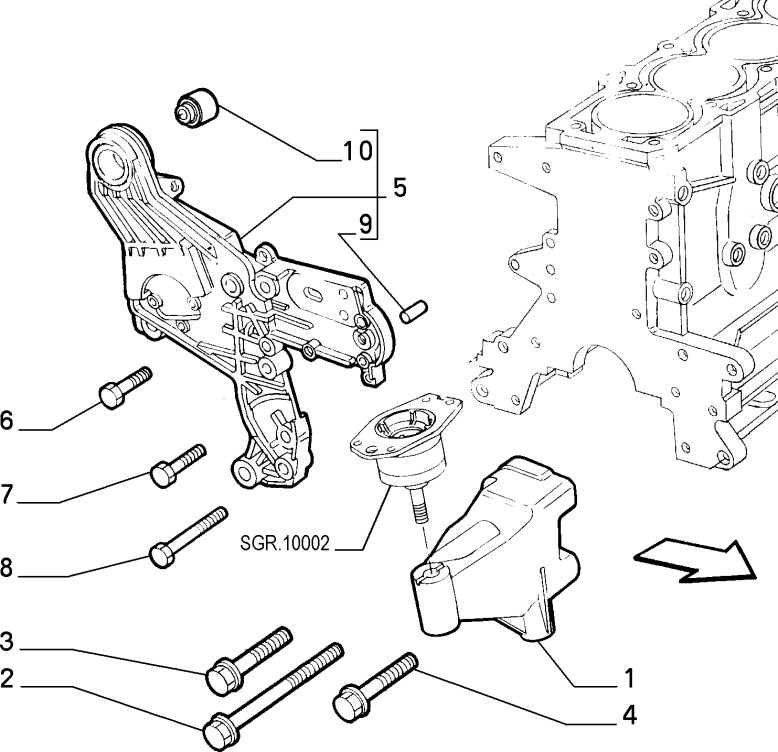 10
5
9
6
7
8
SGR.10002
3
2
1
4