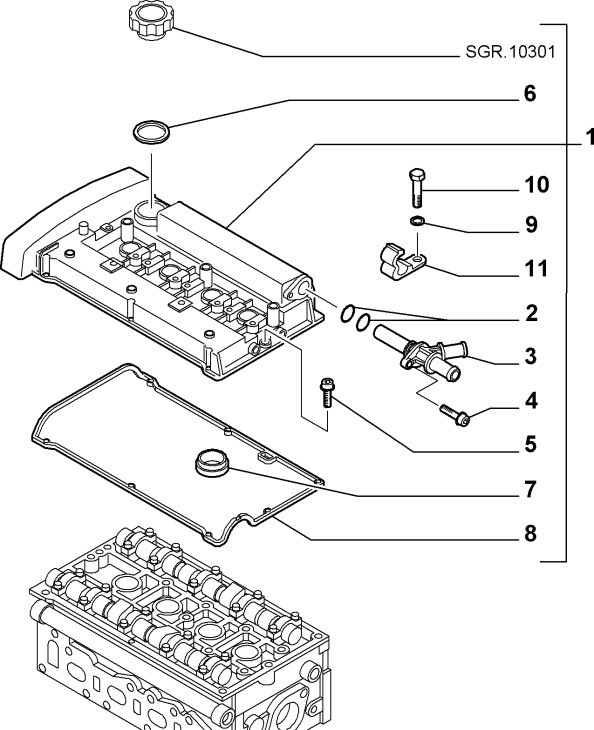 SGR.10301
6
1
10
9
11
2
3
4
5
7
8