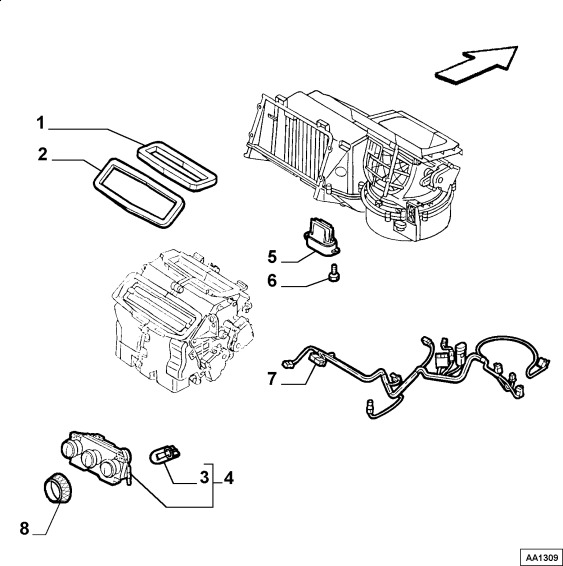 1
2
5
6
7
3
4
8
AA1309