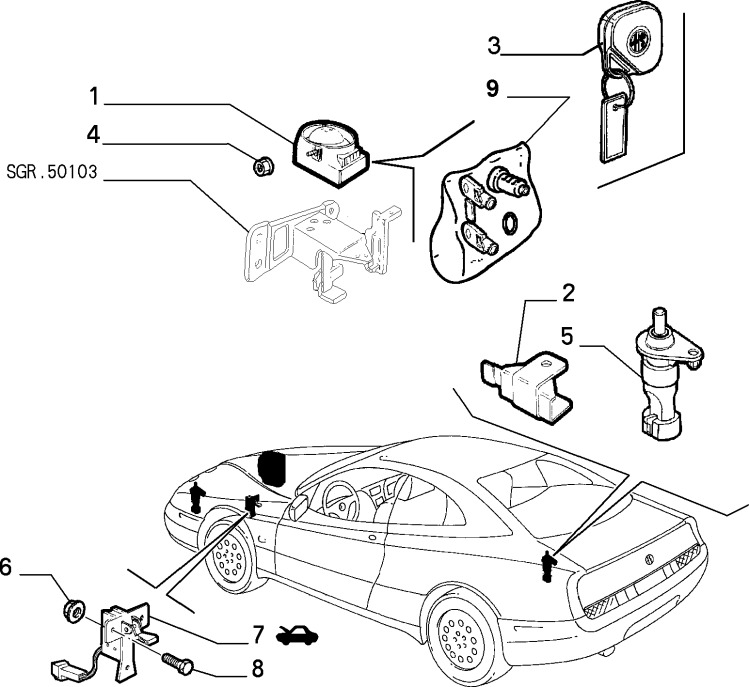 3
1
9
4
SGR.50103
2
5
6
7
8