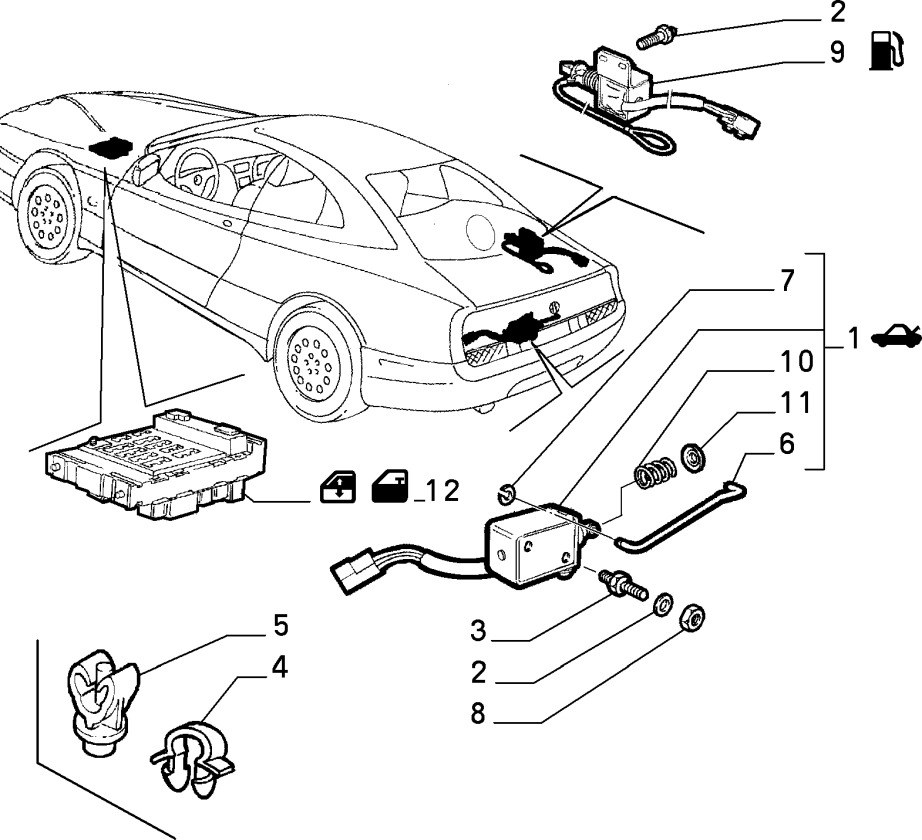 2
9
7
1
10
11
6
12
3
2
8
5
4