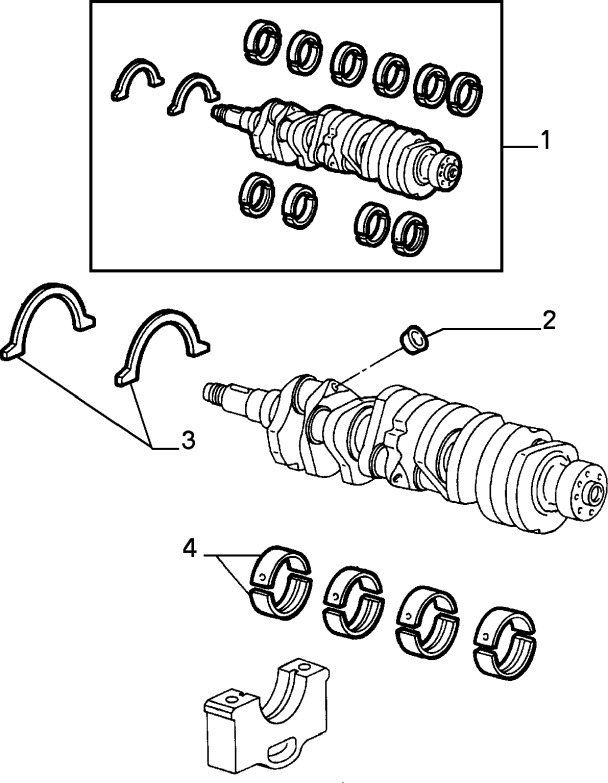 1
2
3
4