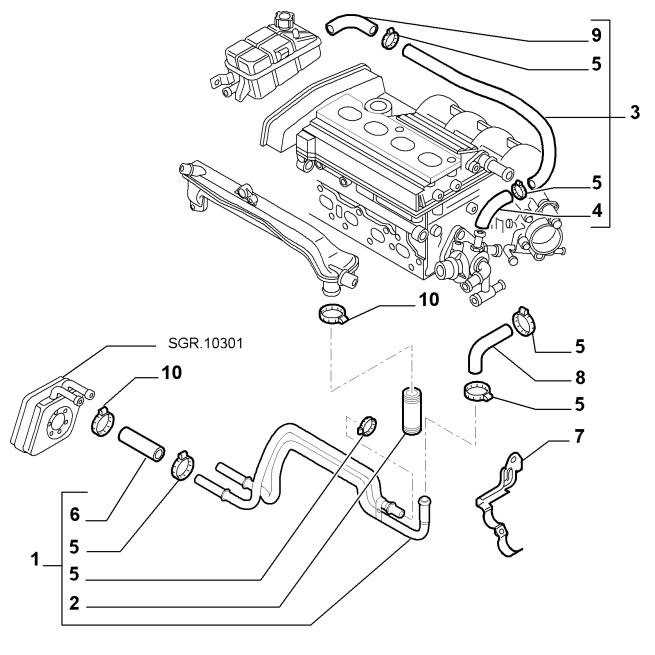 9
5
3
5
4
10
SGR.10301
10
5
8
5
7
6
5
1
5
2