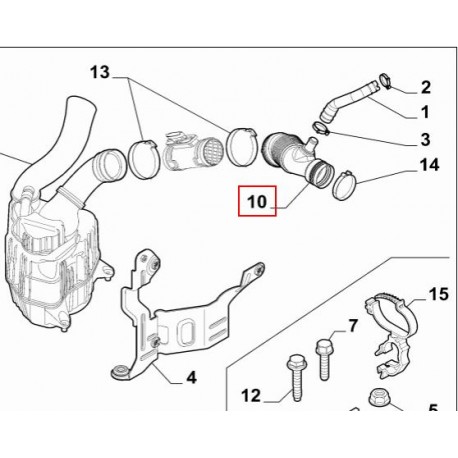 13
2
1
3
14
10
15
7
4
12
5