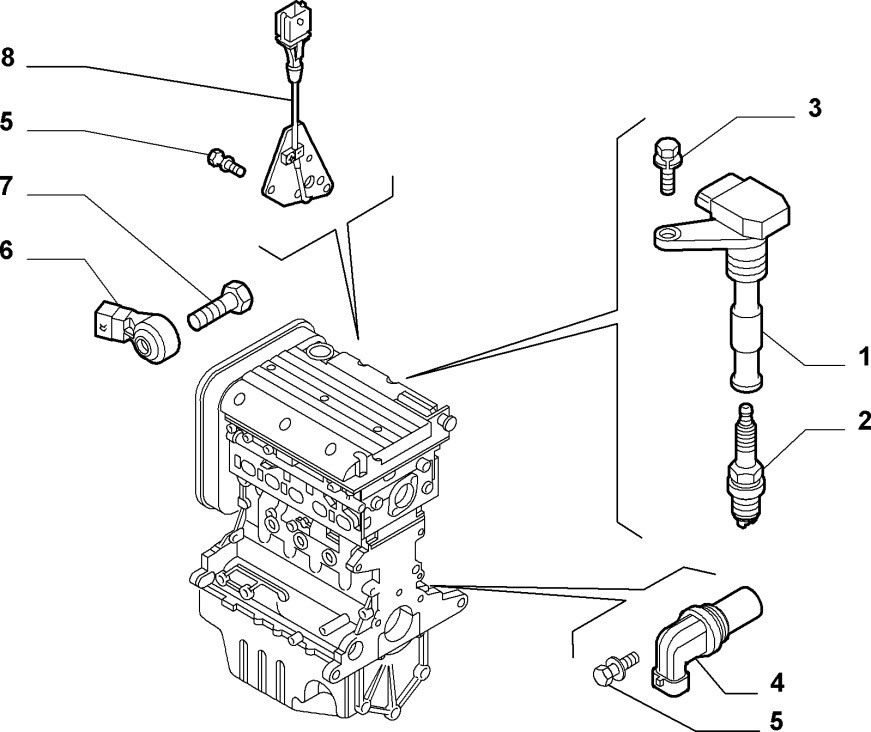 8
5
7
6
3
1
2
4
5