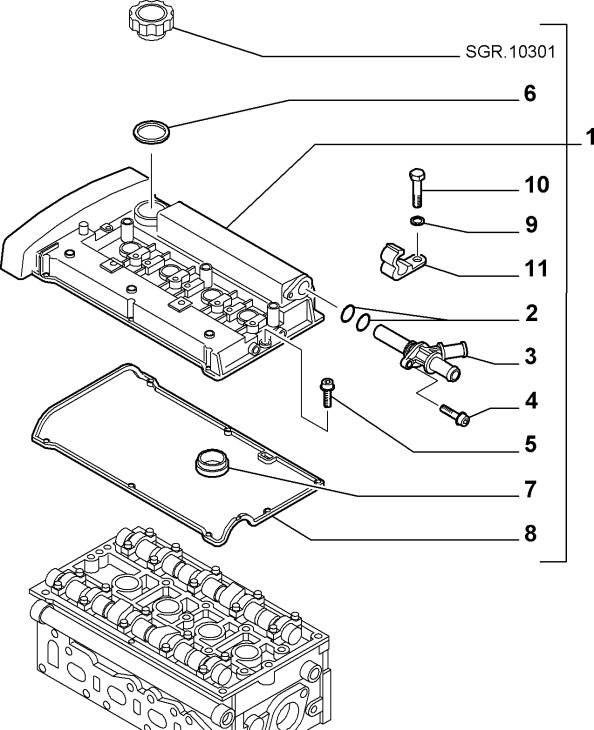 SGR.10301
6
1
10
9
11
2
3
4
5
7
8