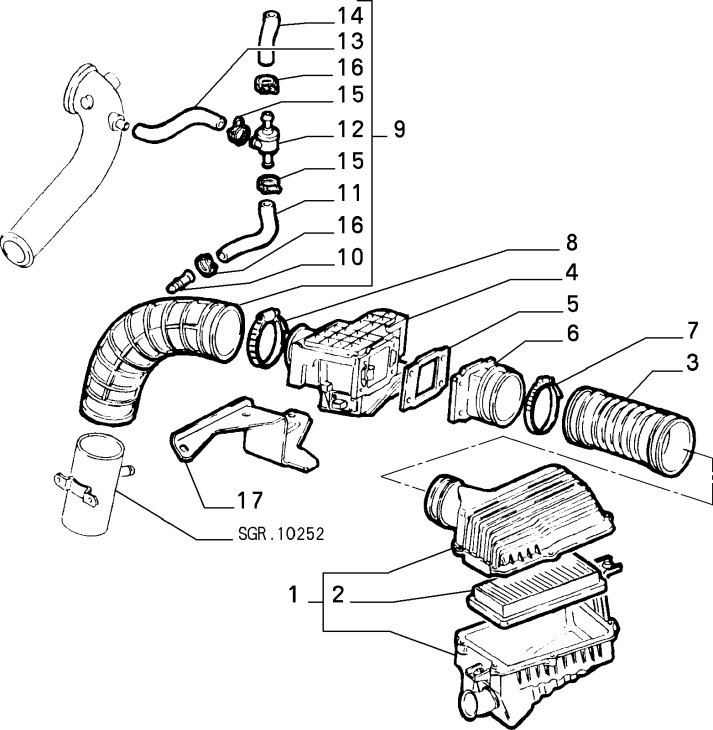 14
13
16
15
12
9
15
11
16
10
8
4
5
6
7
3
17
SGR.10252
1
2