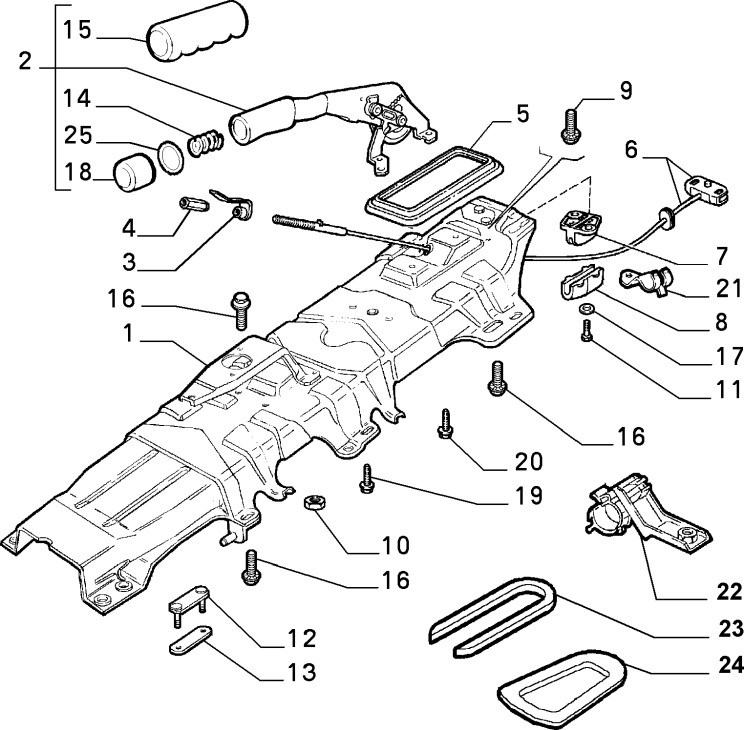 15
2
14
25
18
4
3
16
1
9
5
6
7
21
8
17
11
16
20
19
10
16
12
13
22
23
24